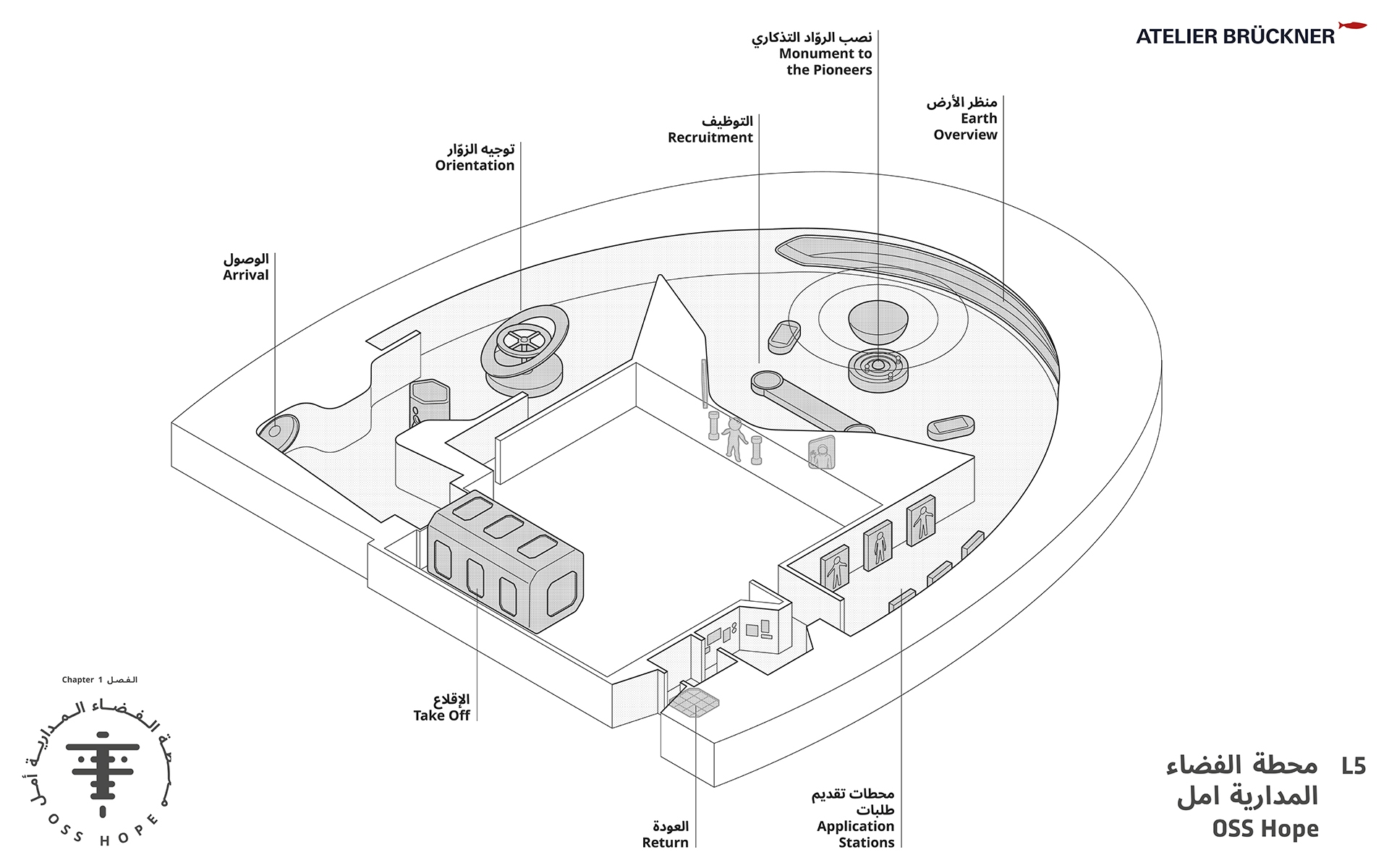 ATELIER BRÜCKNER

نصب الروّاد التذكاري
Monument to the Pioneers

منظر الأرض
Earth Overview

التوظيف
Recruitment

توجيه الزوّار
Orientation

الوصول
Arrival

الإقلاع
Take Off

العودة
Return

محطات تقديم طلبات
Application Stations

Chapter 1 الفصل

محطة الفضاء المدارية أمل
OSS HOPE

L5 محطة الفضاء المدارية امل
OSS Hope