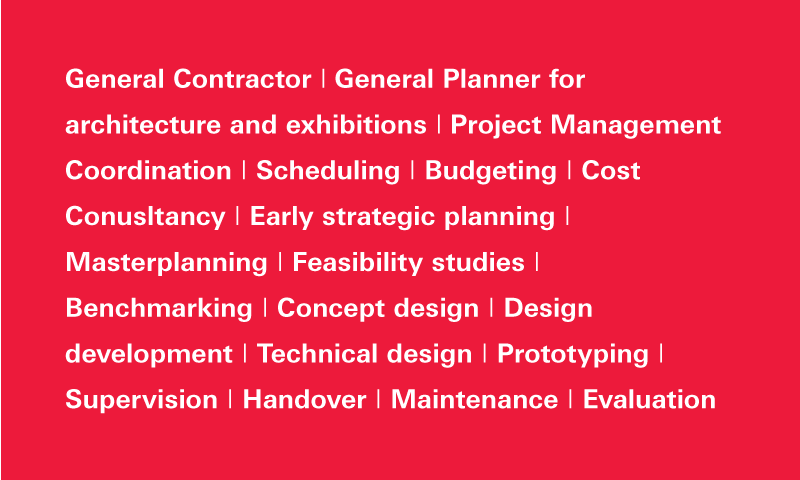 General Contractor | General Planner for architecture and exhibitions | Project Management Coordination | Scheduling | Budgeting | Cost Conusltancy | Early strategic planning | Masterplanning | Feasibility studies | Benchmarking | Concept design | Design development | Technical design | Prototyping | Supervision | Handover | Maintenance | Evaluation